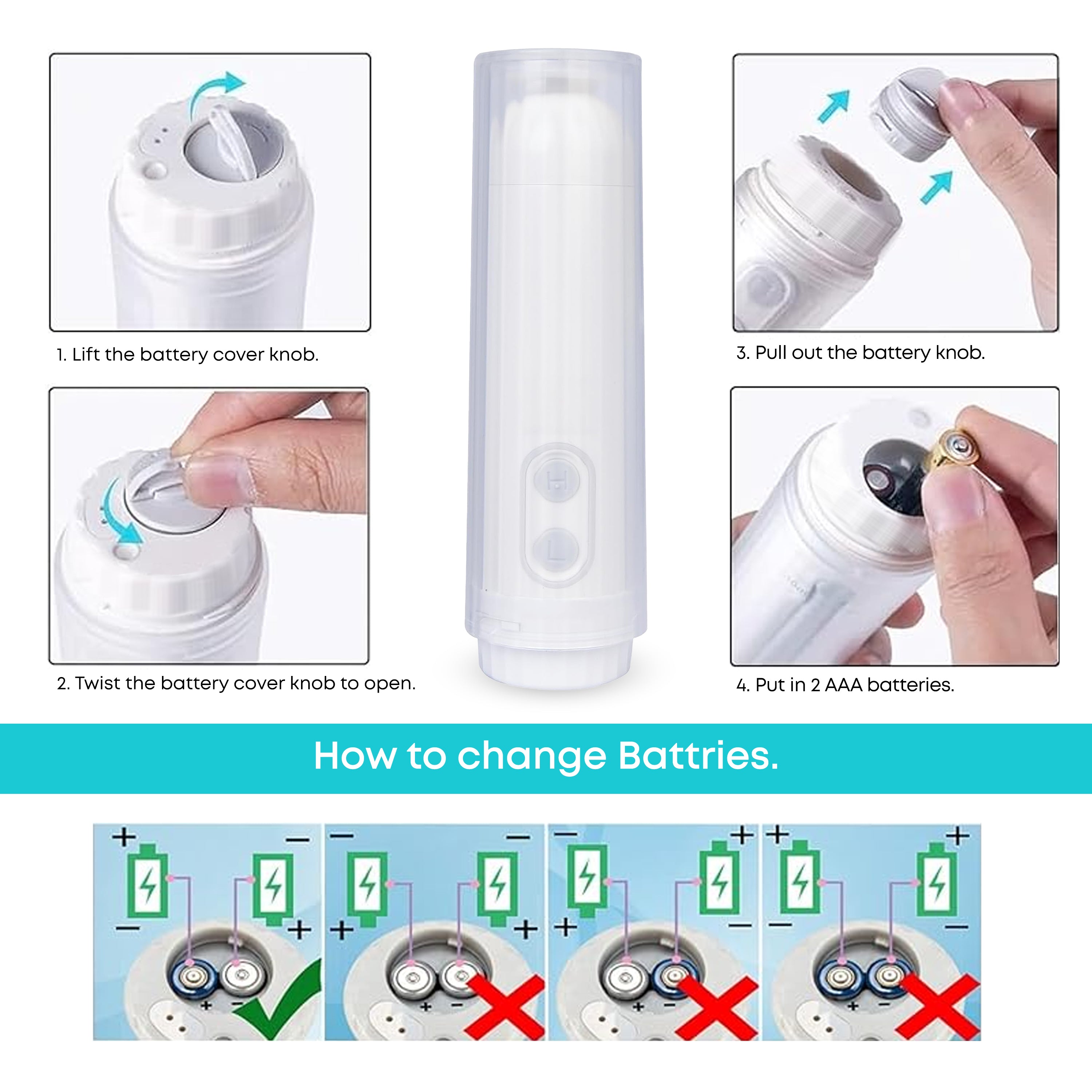 1. Lift the battery cover knob.

2. Twist the battery cover knob to open.

H

L

3. Pull out the battery knob.

4. Put in 2 AAA batteries.

How to change Battries.

+ −
− +
+ −

− −
+ +
+ −

− +
+ −
+ −

+ +
− −
+ −